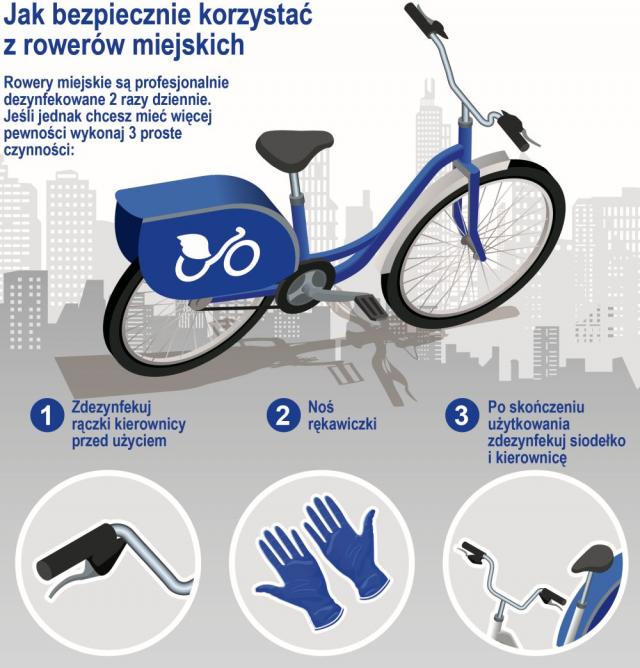 Jak bezpiecznie korzystać z rowerów miejskich

Rowery miejskie są profesjonalnie dezynfekowane 2 razy dziennie. Jeśli jednak chcesz mieć więcej pewności wykonaj 3 proste czynności:

1 Zdezynfekuj rączki kierownicy przed użyciem

2 Noś rękawiczki

3 Po skończeniu użytkowania zdezynfekuj siodełko i kierownicę